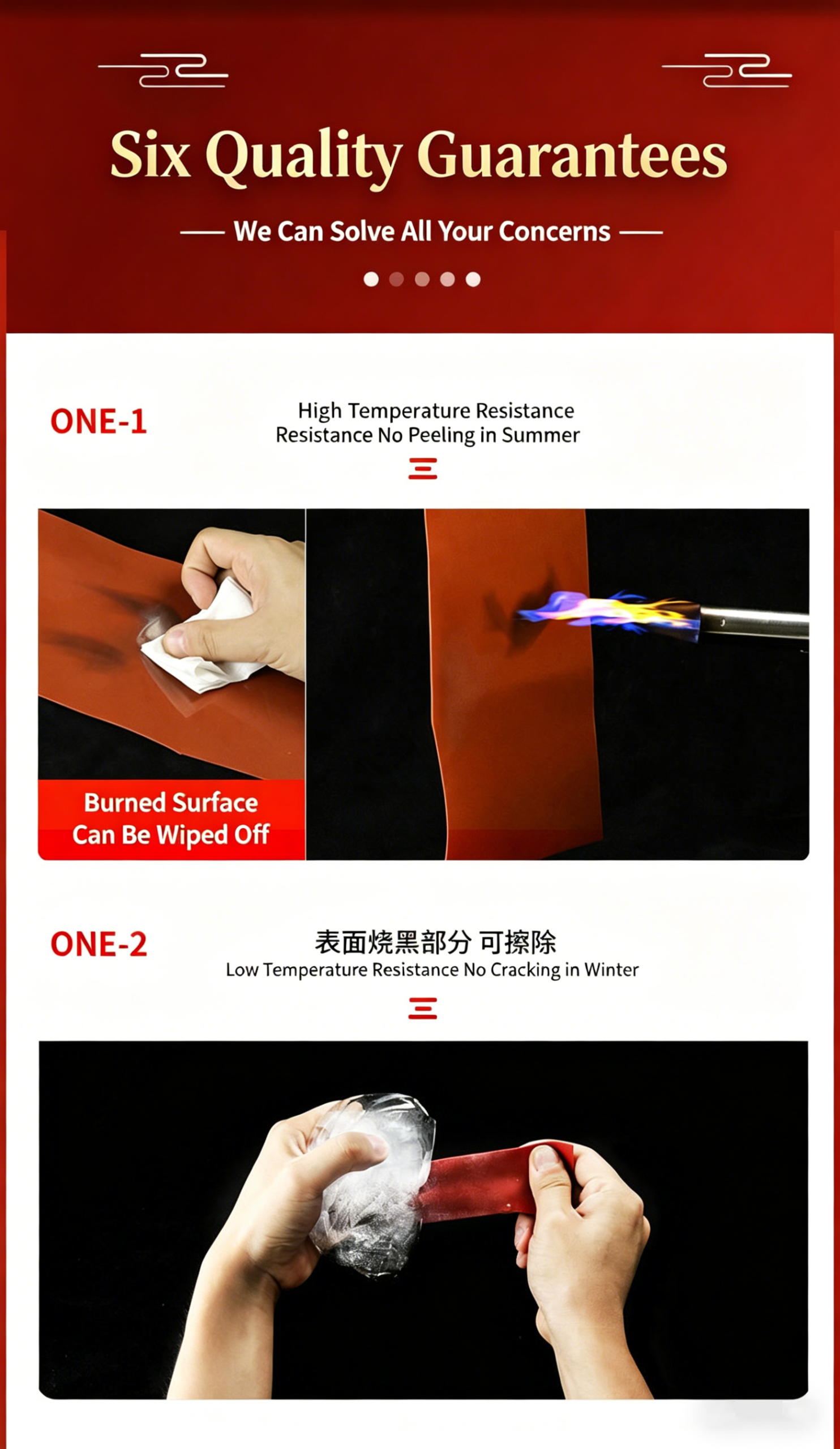 Six Quality Guarantees

— We Can Solve All Your Concerns —

ONE-1

High Temperature Resistance
Resistance No Peeling in Summer

Burned Surface
Can Be Wiped Off

ONE-2

表面烧黑部分 可擦除
Low Temperature Resistance No Cracking in Winter